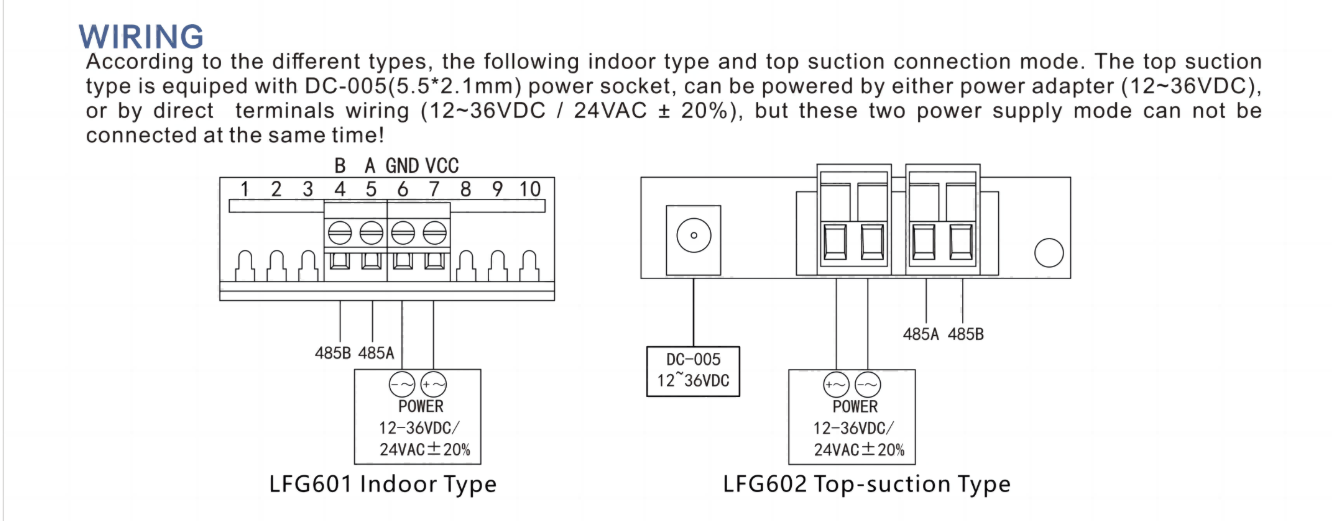 WIRING
According to the different types, the following indoor type and top suction connection mode. The top suction type is equiped with DC-005(5.5*2.1mm) power socket, can be powered by either power adapter (12~36VDC), or by direct terminals wiring (12~36VDC / 24VAC ± 20%), but these two power supply mode can not be connected at the same time!

B A GND VCC
1 2 3 4 5 6 7 8 9 10

485B 485A

-~ +~
POWER
12-36VDC/
24VAC±20%

LFG601 Indoor Type

DC-005
12~36VDC

485A 485B

+~ -~
POWER
12-36VDC/
24VAC±20%

LFG602 Top-suction Type